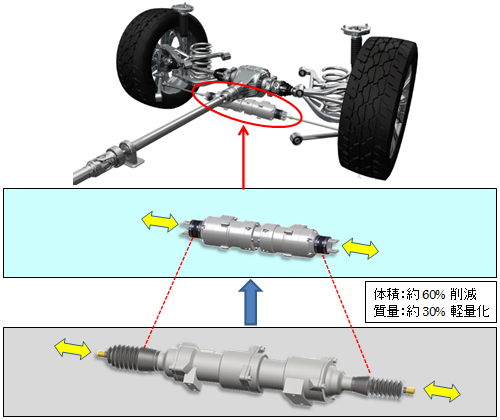 体積:約 60% 削減
質量:約 30% 軽量化